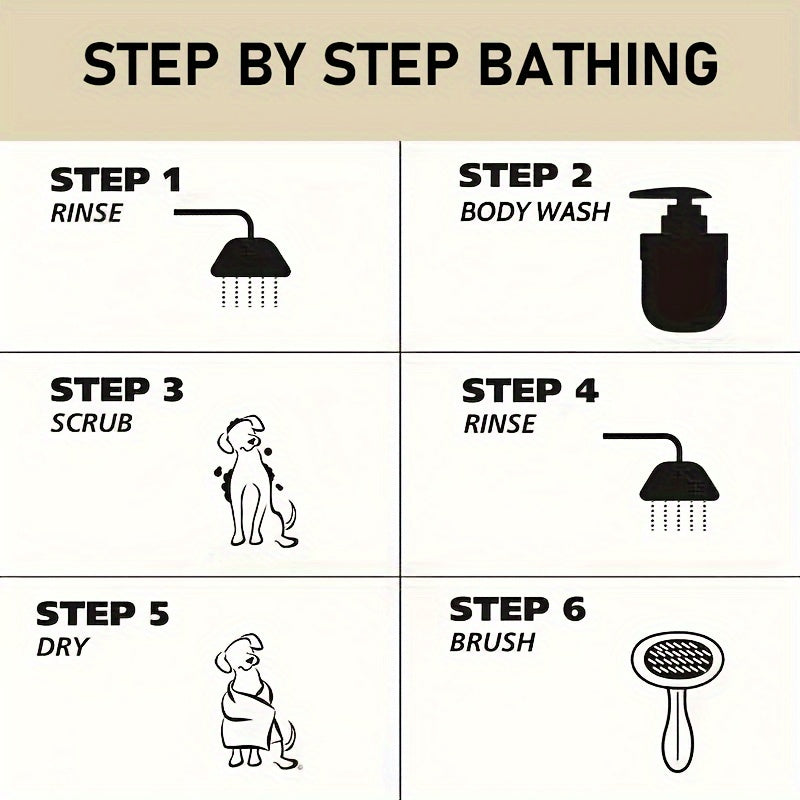 STEP BY STEP BATHING

STEP 1
RINSE

STEP 2
BODY WASH

STEP 3
SCRUB

STEP 4
RINSE

STEP 5
DRY

STEP 6
BRUSH