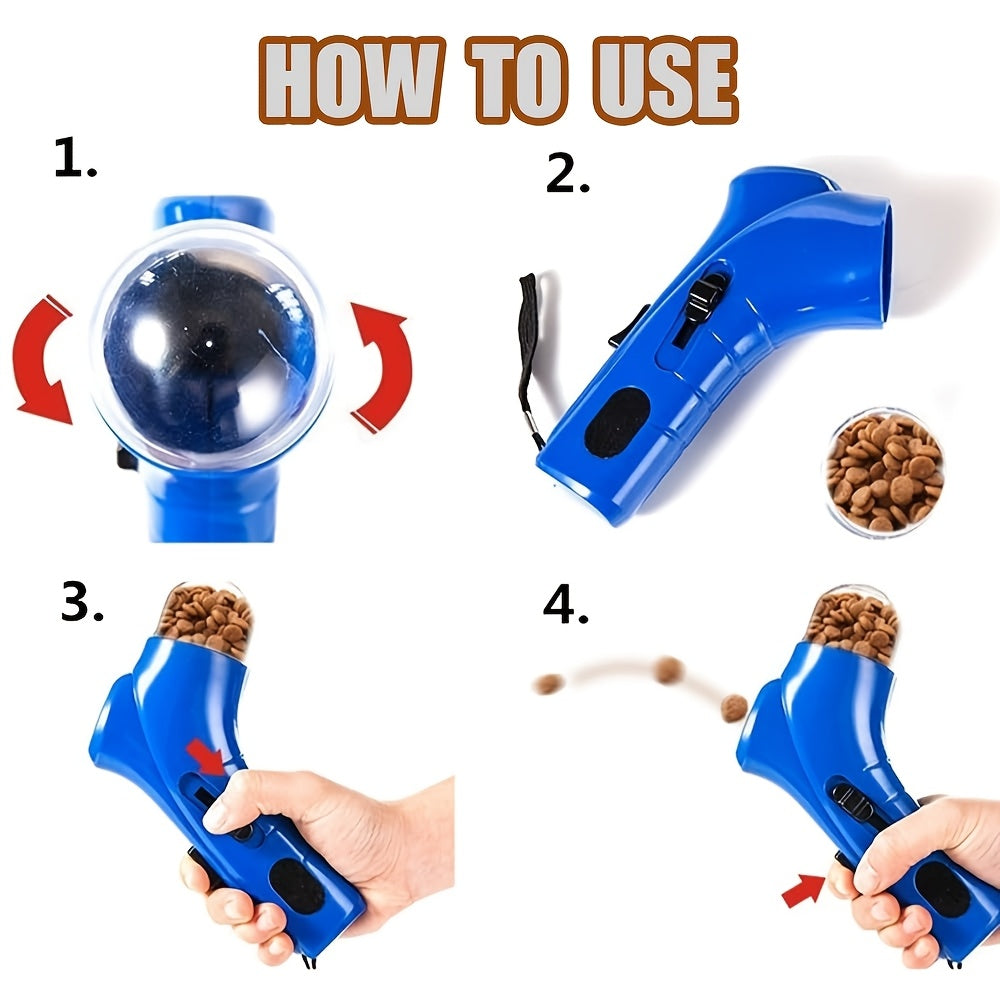 HOW TO USE

1.

2.

3.

4.